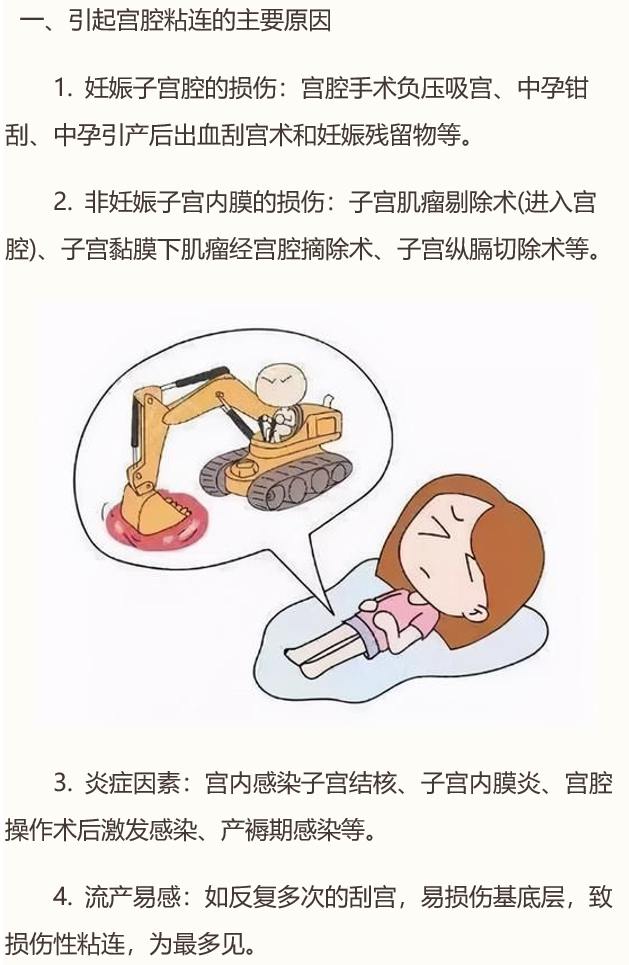 一、引起宫腔粘连的主要原因

1. 妊娠子宫腔的损伤：宫腔手术负压吸宫、中孕钳刮、中孕引产后出血刮宫术和妊娠残留物等。

2. 非妊娠子宫内膜的损伤：子宫肌瘤剔除术(进入宫腔)、子宫黏膜下肌瘤经宫腔摘除术、子宫纵膈切除术等。

3. 炎症因素：宫内感染子宫结核、子宫内膜炎、宫腔操作术后激发感染、产褥期感染等。

4. 流产易感：如反复多次的刮宫，易损伤基底层，致损伤性粘连，为最多见。